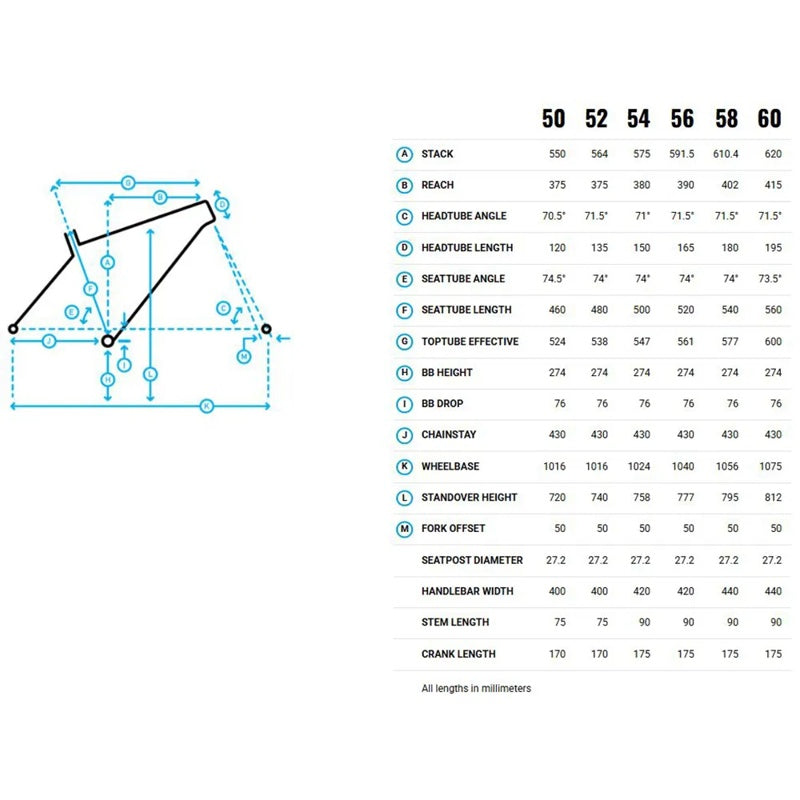 G
B
D
A
F
E
C
J
I
M
H
L
K

| | | 50 | 52 | 54 | 56 | 58 | 60 |
|---|---|---|---|---|---|---|---|
| A | STACK | 550 | 564 | 575 | 591.5 | 610.4 | 620 |
| B | REACH | 375 | 375 | 380 | 390 | 402 | 415 |
| C | HEADTUBE ANGLE | 70.5° | 71.5° | 71° | 71.5° | 71.5° | 71.5° |
| D | HEADTUBE LENGTH | 120 | 135 | 150 | 165 | 180 | 195 |
| E | SEATTUBE ANGLE | 74.5° | 74° | 74° | 74° | 74° | 73.5° |
| F | SEATTUBE LENGTH | 460 | 480 | 500 | 520 | 540 | 560 |
| G | TOPTUBE EFFECTIVE | 524 | 538 | 547 | 561 | 577 | 600 |
| H | BB HEIGHT | 274 | 274 | 274 | 274 | 274 | 274 |
| I | BB DROP | 76 | 76 | 76 | 76 | 76 | 76 |
| J | CHAINSTAY | 430 | 430 | 430 | 430 | 430 | 430 |
| K | WHEELBASE | 1016 | 1016 | 1024 | 1040 | 1056 | 1075 |
| L | STANDOVER HEIGHT | 720 | 740 | 758 | 777 | 795 | 812 |
| M | FORK OFFSET | 50 | 50 | 50 | 50 | 50 | 50 |
| | SEATPOST DIAMETER | 27.2 | 27.2 | 27.2 | 27.2 | 27.2 | 27.2 |
| | HANDLEBAR WIDTH | 400 | 400 | 420 | 420 | 440 | 440 |
| | STEM LENGTH | 75 | 75 | 90 | 90 | 90 | 90 |
| | CRANK LENGTH | 170 | 170 | 175 | 175 | 175 | 175 |

All lengths in millimeters