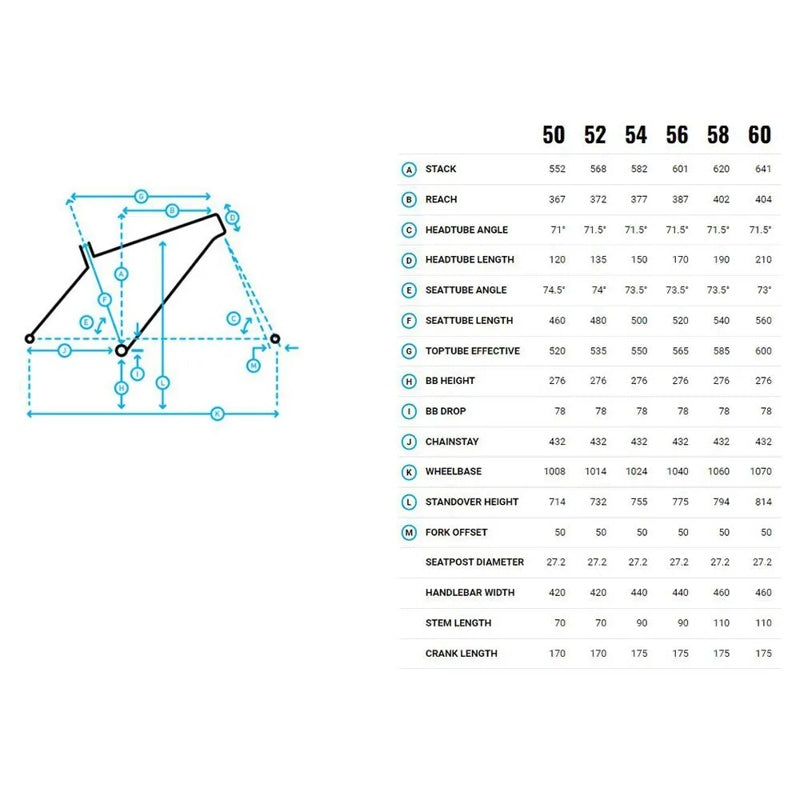 G
B
D
A
F
E
C
J
I
M
H
L
K

| | | 50 | 52 | 54 | 56 | 58 | 60 |
|---|---|---|---|---|---|---|---|
| A | STACK | 552 | 568 | 582 | 601 | 620 | 641 |
| B | REACH | 367 | 372 | 377 | 387 | 402 | 404 |
| C | HEADTUBE ANGLE | 71° | 71.5° | 71.5° | 71.5° | 71.5° | 71.5° |
| D | HEADTUBE LENGTH | 120 | 135 | 150 | 170 | 190 | 210 |
| E | SEATTUBE ANGLE | 74.5° | 74° | 73.5° | 73.5° | 73.5° | 73° |
| F | SEATTUBE LENGTH | 460 | 480 | 500 | 520 | 540 | 560 |
| G | TOPTUBE EFFECTIVE | 520 | 535 | 550 | 565 | 585 | 600 |
| H | BB HEIGHT | 276 | 276 | 276 | 276 | 276 | 276 |
| I | BB DROP | 78 | 78 | 78 | 78 | 78 | 78 |
| J | CHAINSTAY | 432 | 432 | 432 | 432 | 432 | 432 |
| K | WHEELBASE | 1008 | 1014 | 1024 | 1040 | 1060 | 1070 |
| L | STANDOVER HEIGHT | 714 | 732 | 755 | 775 | 794 | 814 |
| M | FORK OFFSET | 50 | 50 | 50 | 50 | 50 | 50 |
| | SEATPOST DIAMETER | 27.2 | 27.2 | 27.2 | 27.2 | 27.2 | 27.2 |
| | HANDLEBAR WIDTH | 420 | 420 | 440 | 440 | 460 | 460 |
| | STEM LENGTH | 70 | 70 | 90 | 90 | 110 | 110 |
| | CRANK LENGTH | 170 | 170 | 175 | 175 | 175 | 175 |