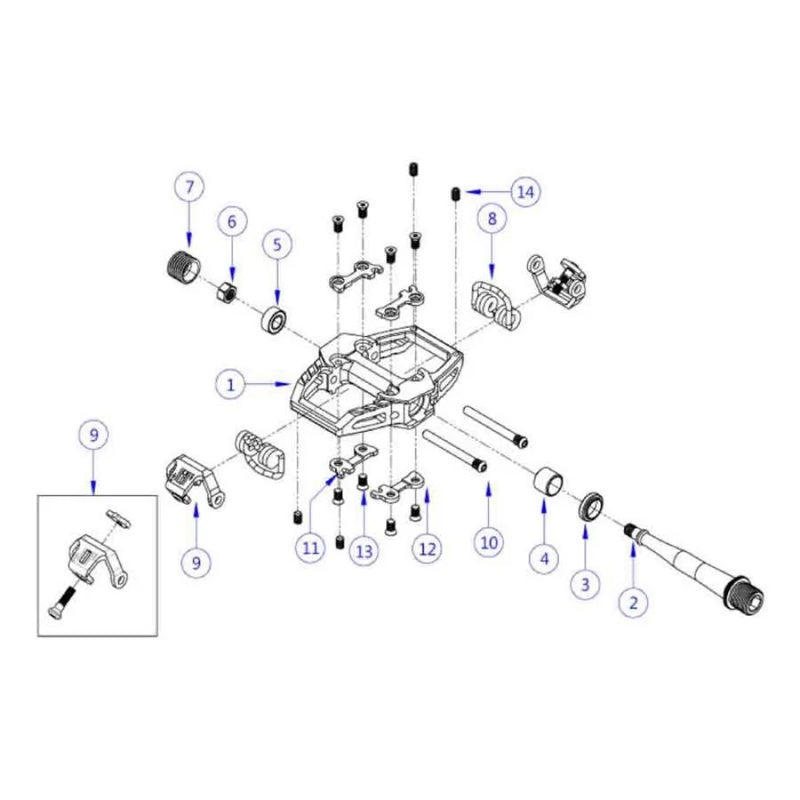 7
6
5
14
8
1
9
9
11
13
12
10
4
3
2